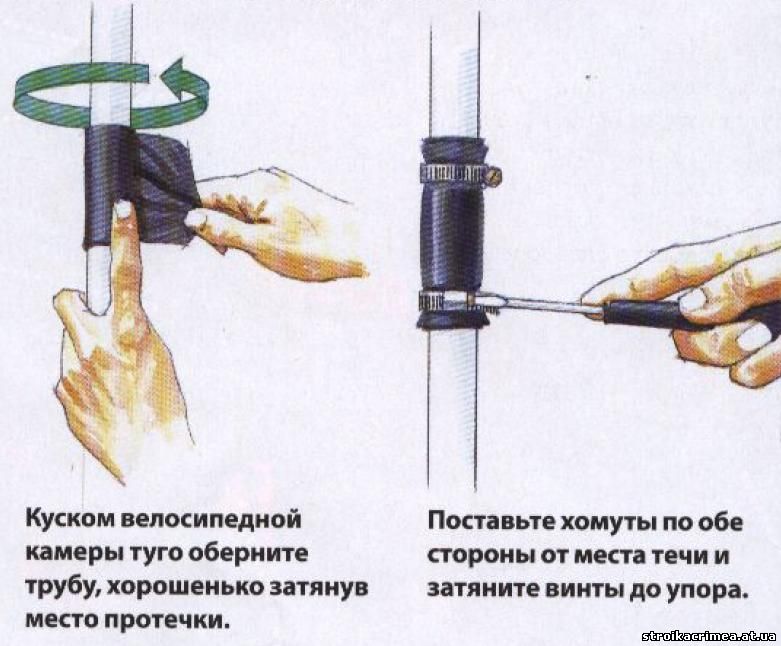 Куском велосипедной камеры туго оберните трубу, хорошенько затянув место протечки.

Поставьте хомуты по обе стороны от места течи и затяните винты до упора.

stroikacrimea.at.ua